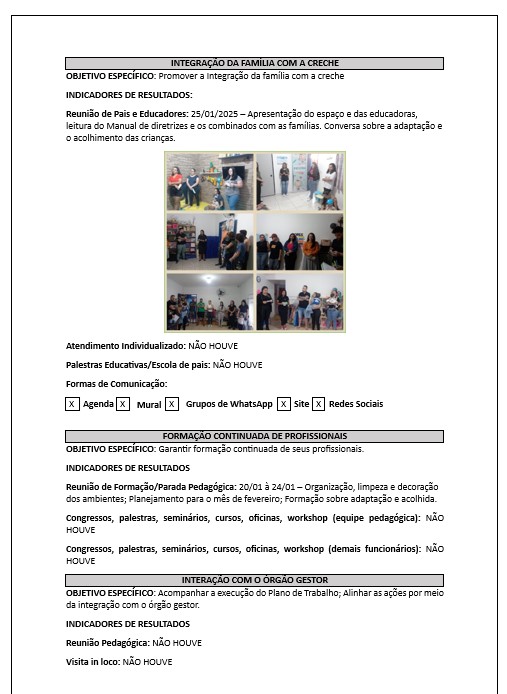 INTEGRAÇÃO DA FAMÍLIA COM A CRECHE

OBJETIVO ESPECÍFICO: Promover a Integração da família com a creche

INDICADORES DE RESULTADOS:

Reunião de Pais e Educadores: 25/01/2025 – Apresentação do espaço e das educadoras, leitura do Manual de diretrizes e os combinados com as famílias. Conversa sobre a adaptação e o acolhimento das crianças.

Atendimento Individualizado: NÃO HOUVE

Palestras Educativas/Escola de pais: NÃO HOUVE

Formas de Comunicação:

X Agenda X Mural X Grupos de WhatsApp X Site X Redes Sociais

FORMAÇÃO CONTINUADA DE PROFISSIONAIS

OBJETIVO ESPECÍFICO: Garantir formação continuada de seus profissionais.

INDICADORES DE RESULTADOS

Reunião de Formação/Parada Pedagógica: 20/01 à 24/01 – Organização, limpeza e decoração dos ambientes; Planejamento para o mês de fevereiro; Formação sobre adaptação e acolhida.

Congressos, palestras, seminários, cursos, oficinas, workshop (equipe pedagógica): NÃO HOUVE

Congressos, palestras, seminários, cursos, oficinas, workshop (demais funcionários): NÃO HOUVE

INTERAÇÃO COM O ÓRGÃO GESTOR

OBJETIVO ESPECÍFICO: Acompanhar a execução do Plano de Trabalho; Alinhar as ações por meio da integração com o órgão gestor.

INDICADORES DE RESULTADOS

Reunião Pedagógica: NÃO HOUVE

Visita in loco: NÃO HOUVE